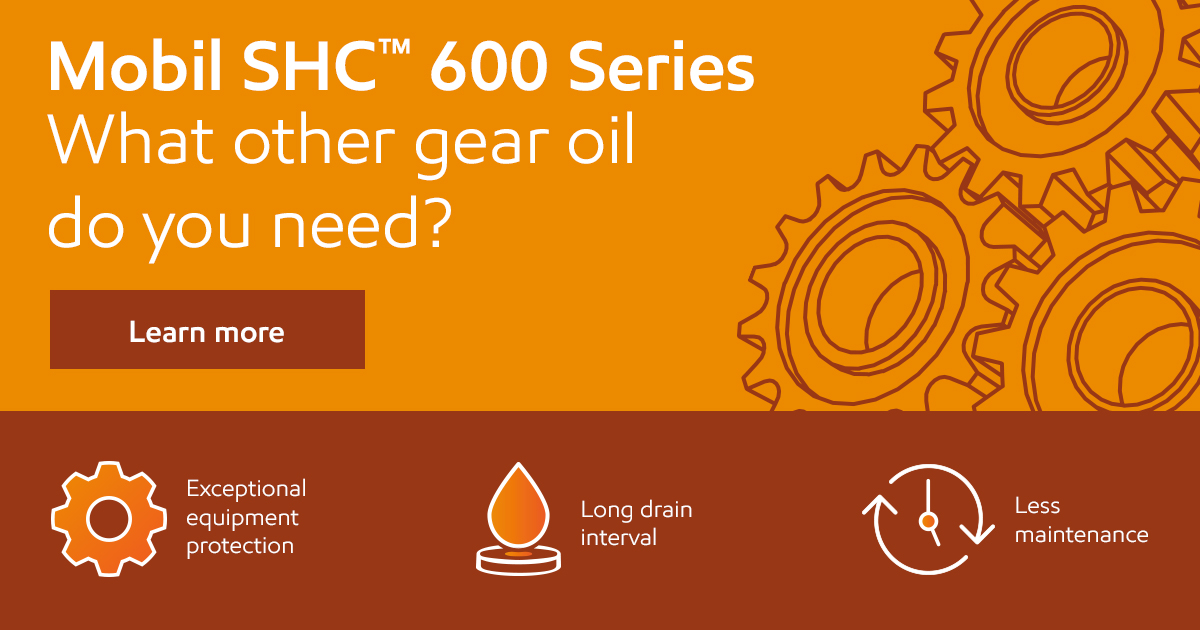 Mobil SHC™ 600 Series
What other gear oil do you need?

Learn more

Exceptional equipment protection

Long drain interval

Less maintenance